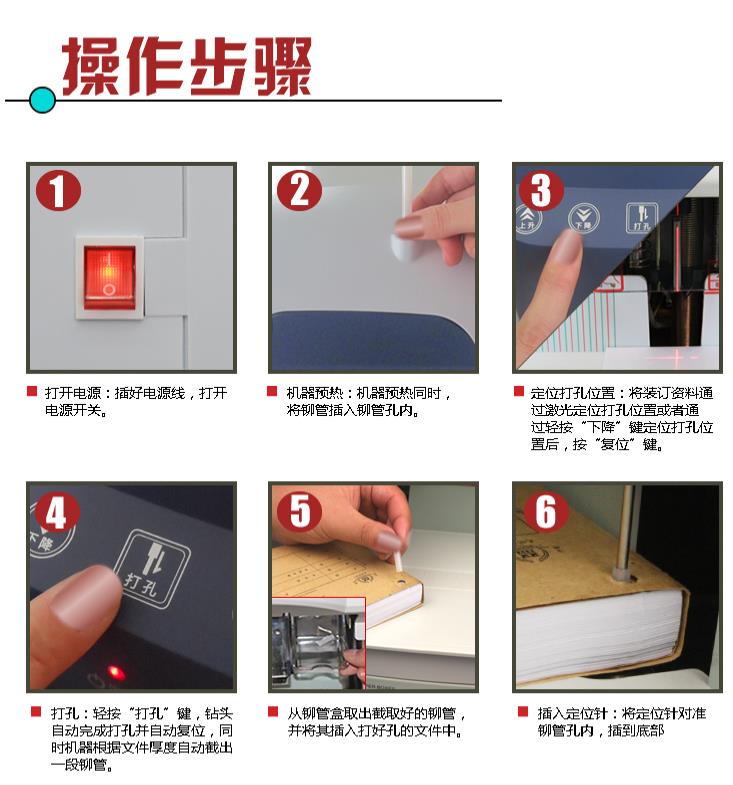 操作步骤

1

打开电源：插好电源线，打开电源开关。

2

机器预热：机器预热同时，将铆管插入铆管孔内。

3

上升

下降

打孔

定位打孔位置：将装订资料通过激光定位打孔位置或者通过轻按“下降”键定位打孔位置后，按“复位”键。

4

下降

打孔

打孔：轻按“打孔”键，钻头自动完成打孔并自动复位，同时机器根据文件厚度自动截出一段铆管。

5

从铆管盒取出截取好的铆管，并将其插入打好孔的文件中。

6

插入定位针：将定位针对准铆管孔内，插到底部