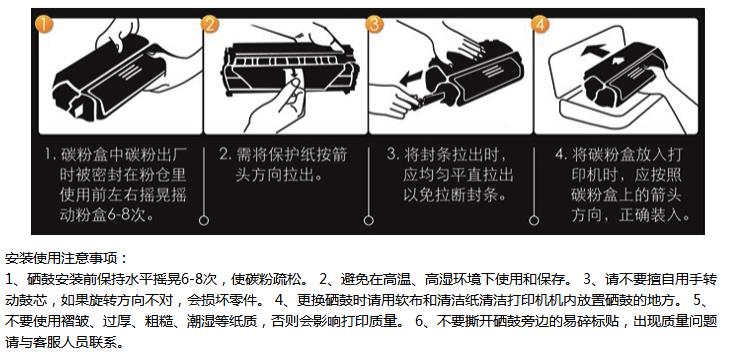 1

2

3

4

1. 碳粉盒中碳粉出厂时被密封在粉仓里使用前左右摇晃摇动粉盒6-8次。

2. 需将保护纸按箭头方向拉出。

3. 将封条拉出时，应均匀平直拉出以免拉断封条。

4. 将碳粉盒放入打印机时，应按照碳粉盒上的箭头方向，正确装入。

安装使用注意事项：
1、硒鼓安装前保持水平摇晃6-8次，使碳粉疏松。 2、避免在高温、高湿环境下使用和保存。 3、请不要擅自用手转动鼓芯，如果旋转方向不对，会损坏零件。 4、更换硒鼓时请用软布和清洁纸清洁打印机机内放置硒鼓的地方。 5、不要使用褶皱、过厚、粗糙、潮湿等纸质，否则会影响打印质量。 6、不要撕开硒鼓旁边的易碎标贴，出现质量问题请与客服人员联系。