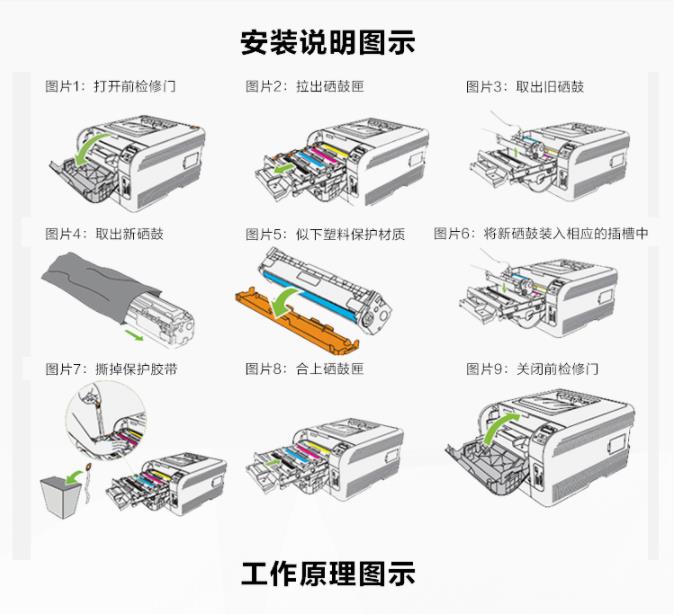 安装说明图示

图片1：打开前检修门

图片2：拉出硒鼓匣

图片3：取出旧硒鼓

图片4：取出新硒鼓

图片5：似下塑料保护材质

图片6：将新硒鼓装入相应的插槽中

图片7：撕掉保护胶带

图片8：合上硒鼓匣

图片9：关闭前检修门

工作原理图示