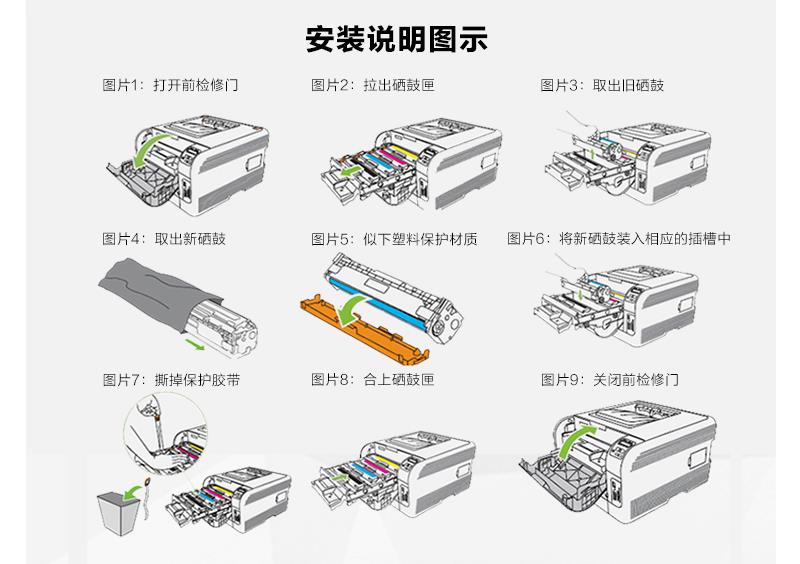 安装说明图示

图片1：打开前检修门

图片2：拉出硒鼓匣

图片3：取出旧硒鼓

图片4：取出新硒鼓

图片5：似下塑料保护材质

图片6：将新硒鼓装入相应的插槽中

图片7：撕掉保护胶带

图片8：合上硒鼓匣

图片9：关闭前检修门