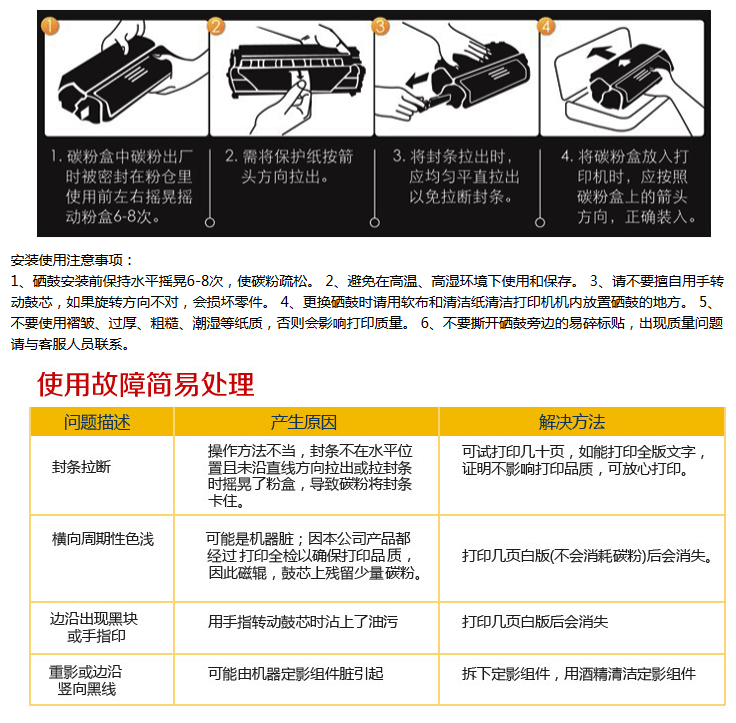 1

2

3

4

1. 碳粉盒中碳粉出厂时被密封在粉仓里使用前左右摇晃摇动粉盒6-8次。

2. 需将保护纸按箭头方向拉出。

3. 将封条拉出时，应均匀平直拉出以免拉断封条。

4. 将碳粉盒放入打印机时，应按照碳粉盒上的箭头方向，正确装入。

安装使用注意事项：
1、硒鼓安装前保持水平摇晃6-8次，使碳粉疏松。 2、避免在高温、高湿环境下使用和保存。 3、请不要擅自用手转动鼓芯，如果旋转方向不对，会损坏零件。 4、更换硒鼓时请用软布和清洁纸清洁打印机机内放置硒鼓的地方。 5、不要使用褶皱、过厚、粗糙、潮湿等纸质，否则会影响打印质量。 6、不要撕开硒鼓旁边的易碎标贴，出现质量问题请与客服人员联系。

使用故障简易处理

| 问题描述 | 产生原因 | 解决方法 |
|---|---|---|
| 封条拉断 | 操作方法不当，封条不在水平位置且未沿直线方向拉出或拉封条时摇晃了粉盒，导致碳粉将封条卡住。 | 可试打印几十页，如能打印全版文字，证明不影响打印品质，可放心打印。 |
| 横向周期性色浅 | 可能是机器脏；因本公司产品都经过打印全检以确保打印品质，因此磁辊，鼓芯上残留少量碳粉。 | 打印几页白版(不会消耗碳粉)后会消失。 |
| 边沿出现黑块或手指印 | 用手指转动鼓芯时沾上了油污 | 打印几页白版后会消失 |
| 重影或边沿竖向黑线 | 可能由机器定影组件脏引起 | 拆下定影组件，用酒精清洁定影组件 |