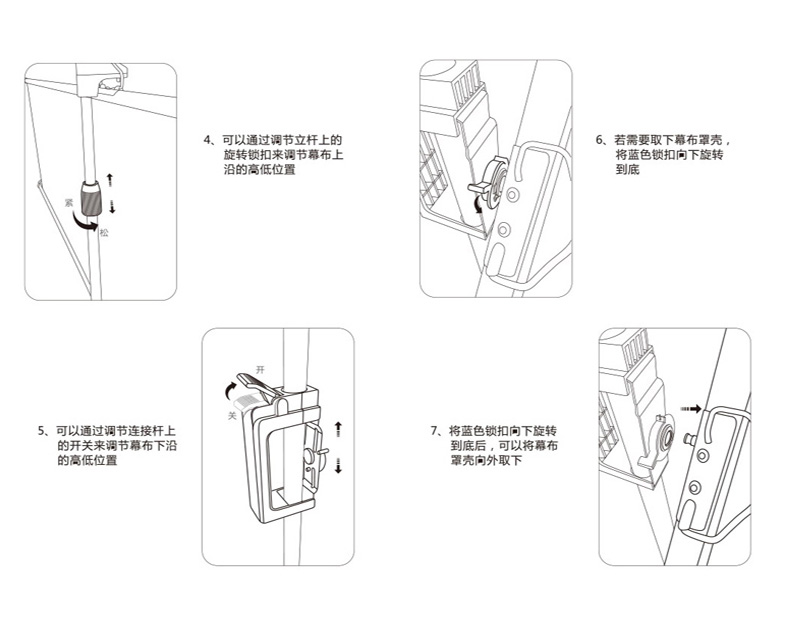 紧
松

4、可以通过调节立杆上的旋转锁扣来调节幕布上沿的高低位置

6、若需要取下幕布罩壳，将蓝色锁扣向下旋转到底

开
关

5、可以通过调节连接杆上的开关来调节幕布下沿的高低位置

7、将蓝色锁扣向下旋转到底后，可以将幕布罩壳向外取下