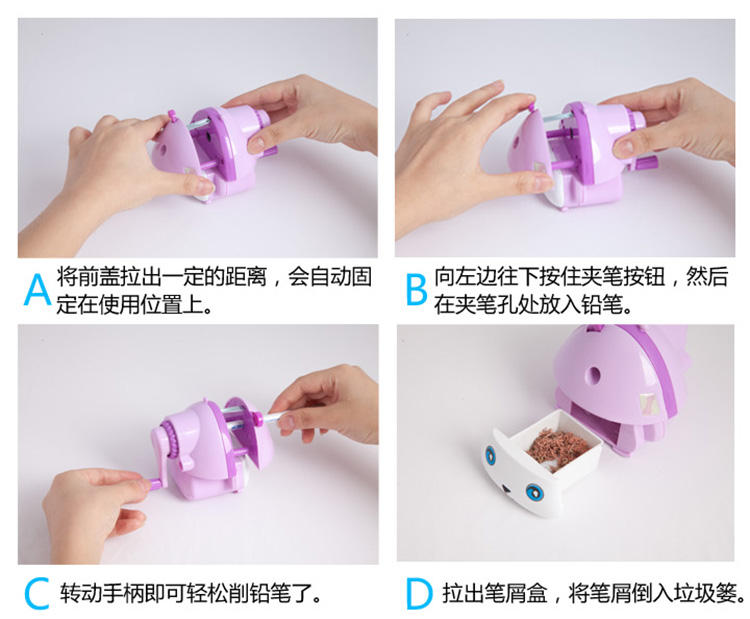 A 将前盖拉出一定的距离，会自动固定在使用位置上。

B 向左边往下按住夹笔按钮，然后在夹笔孔处放入铅笔。

C 转动手柄即可轻松削铅笔了。

D 拉出笔屑盒，将笔屑倒入垃圾篓。