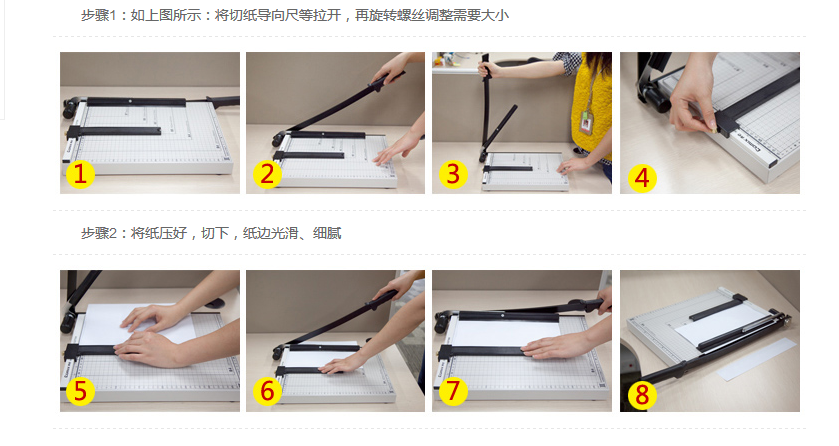 步骤1：如上图所示：将切纸导向尺等拉开，再旋转螺丝调整需要大小

1

2

3

4

步骤2：将纸压好，切下，纸边光滑、细腻

5

6

7

8