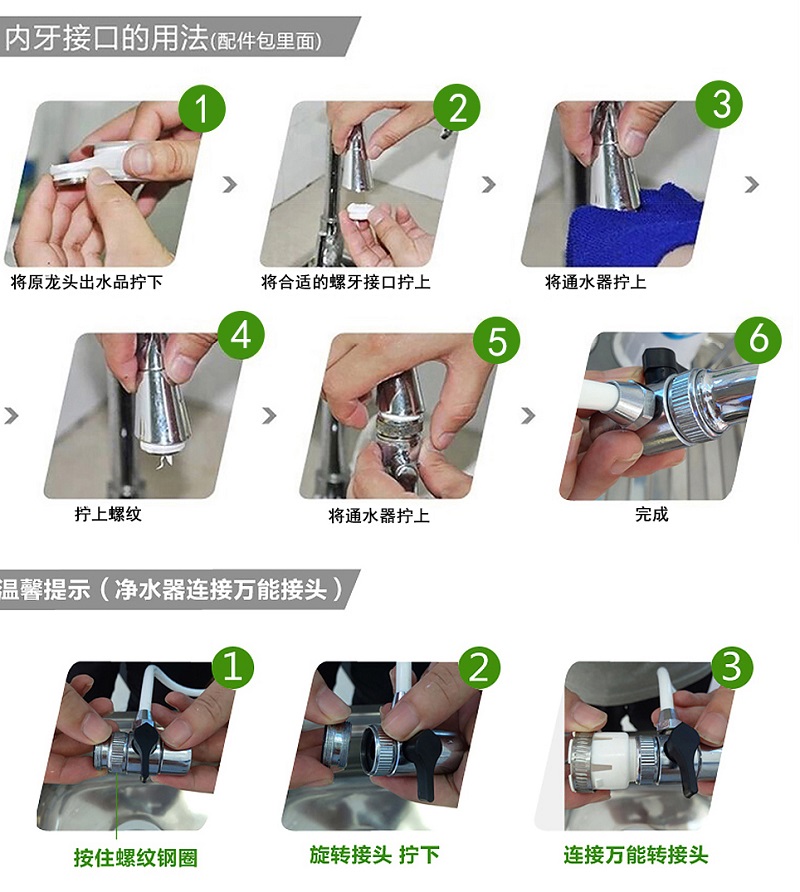 内牙接口的用法(配件包里面)

1
将原龙头出水品拧下

2
将合适的螺牙接口拧上

3
将通水器拧上

4
拧上螺纹

5
将通水器拧上

6
完成

温馨提示（净水器连接万能接头）

1
按住螺纹钢圈

2
旋转接头 拧下

3
连接万能转接头