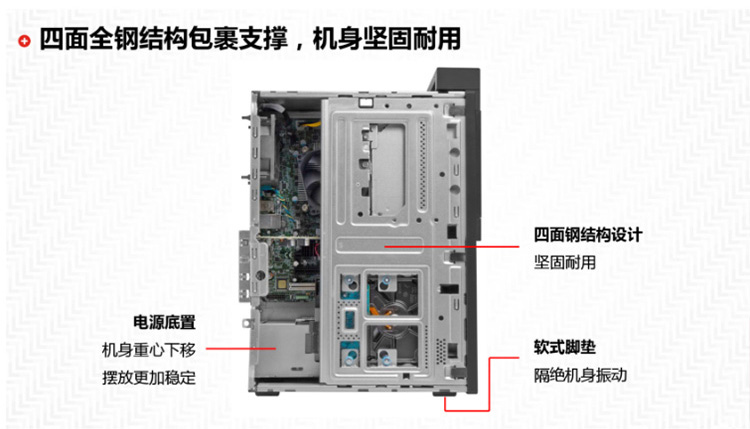 四面全钢结构包裹支撑，机身坚固耐用

四面钢结构设计
坚固耐用

电源底置
机身重心下移
摆放更加稳定

软式脚垫
隔绝机身振动